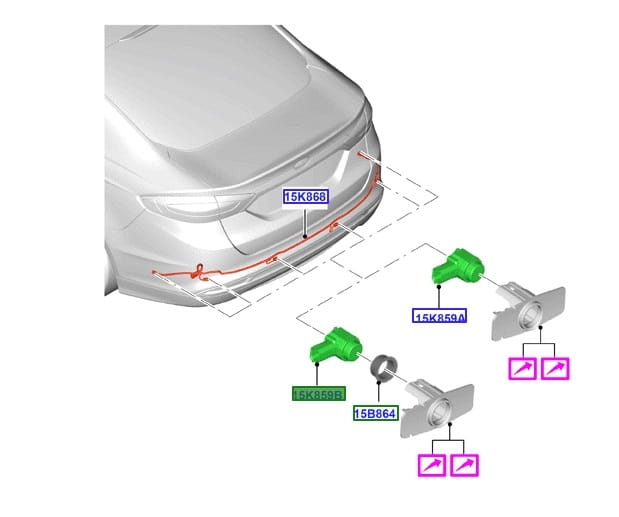 15K868

15K859A

15K859B

15B864