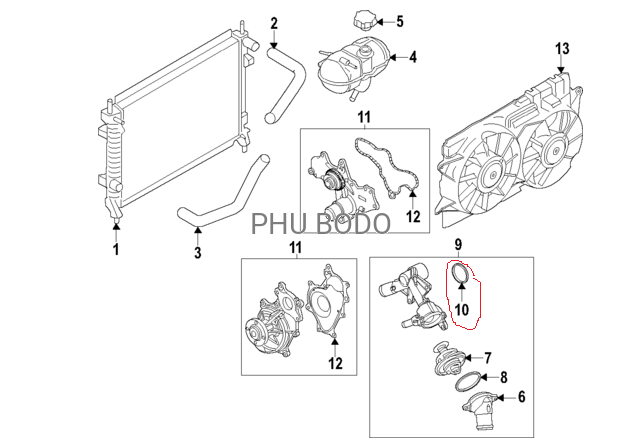 2
5
4
13
11
12
PHU BODO
1
3
11
9
10
12
7
8
6