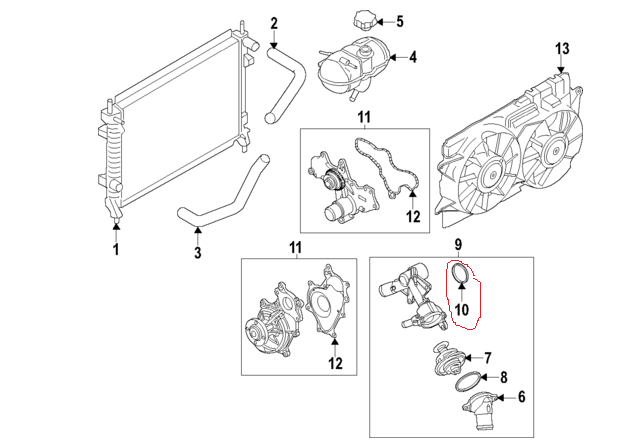 2
5
4
13
11
12
1
3
11
9
10
12
7
8
6