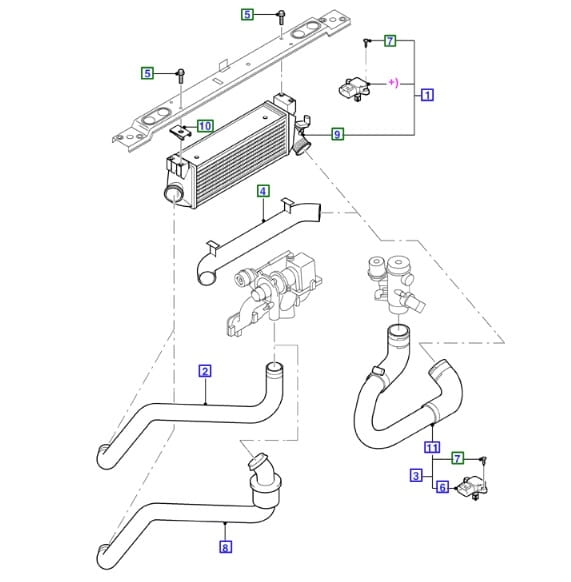 5
7
5
+)
1
10
9
4
2
11
7
3
6
8