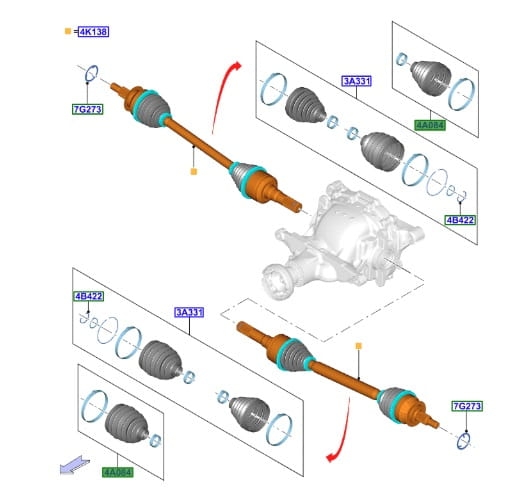 =4K138

7G273

3A331

4A084

4B422

4B422

3A331

7G273

4A084