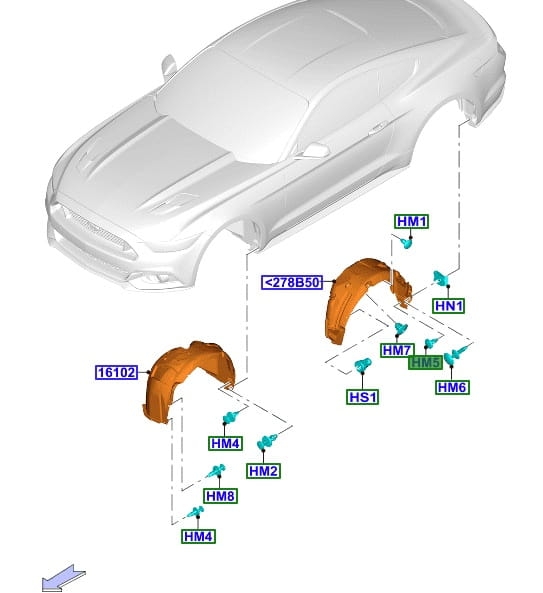 HM1
<278B50
HN1
HM7
HM5
HM6
HS1
16102
HM4
HM2
HM8
HM4