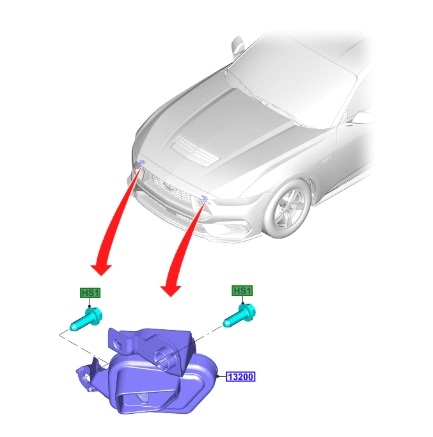 HS1
HS1
13200