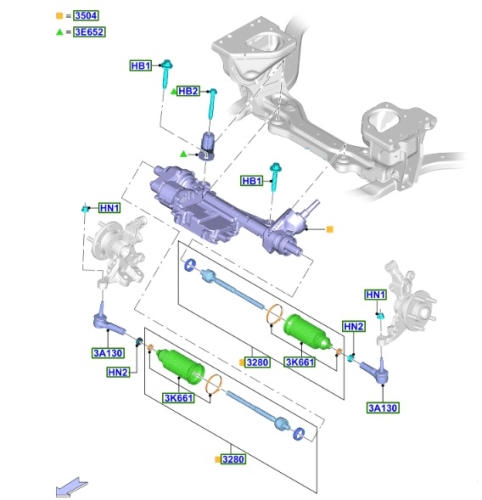 = 3504
= 3E652

HB1
HB2
HB1
HN1
HN1
HN2
3A130
HN2
3280
3K661
3K661
3A130
3280