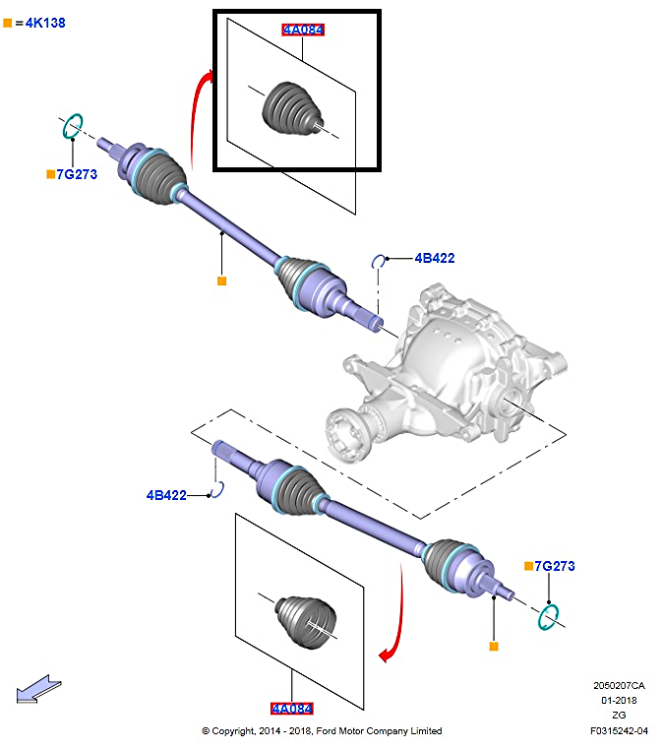 = 4K138

4A084

7G273

4B422

4B422

7G273

4A084

2050207CA
01-2018
ZG
F0315242-04

© Copyright, 2014 - 2018, Ford Motor Company Limited