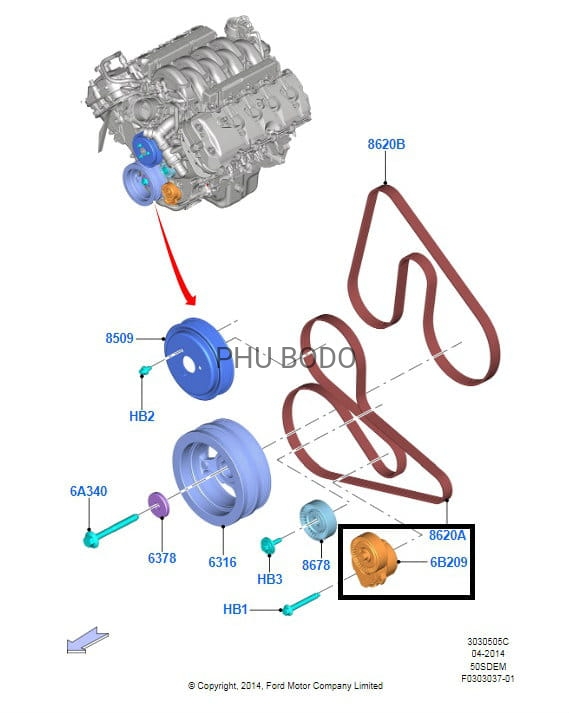 8620B

8509

PHU BODO

HB2

6A340

6378

6316

HB3

8678

8620A

6B209

HB1

3030505C
04-2014
50SDEM
F0303037-01

© Copyright, 2014, Ford Motor Company Limited