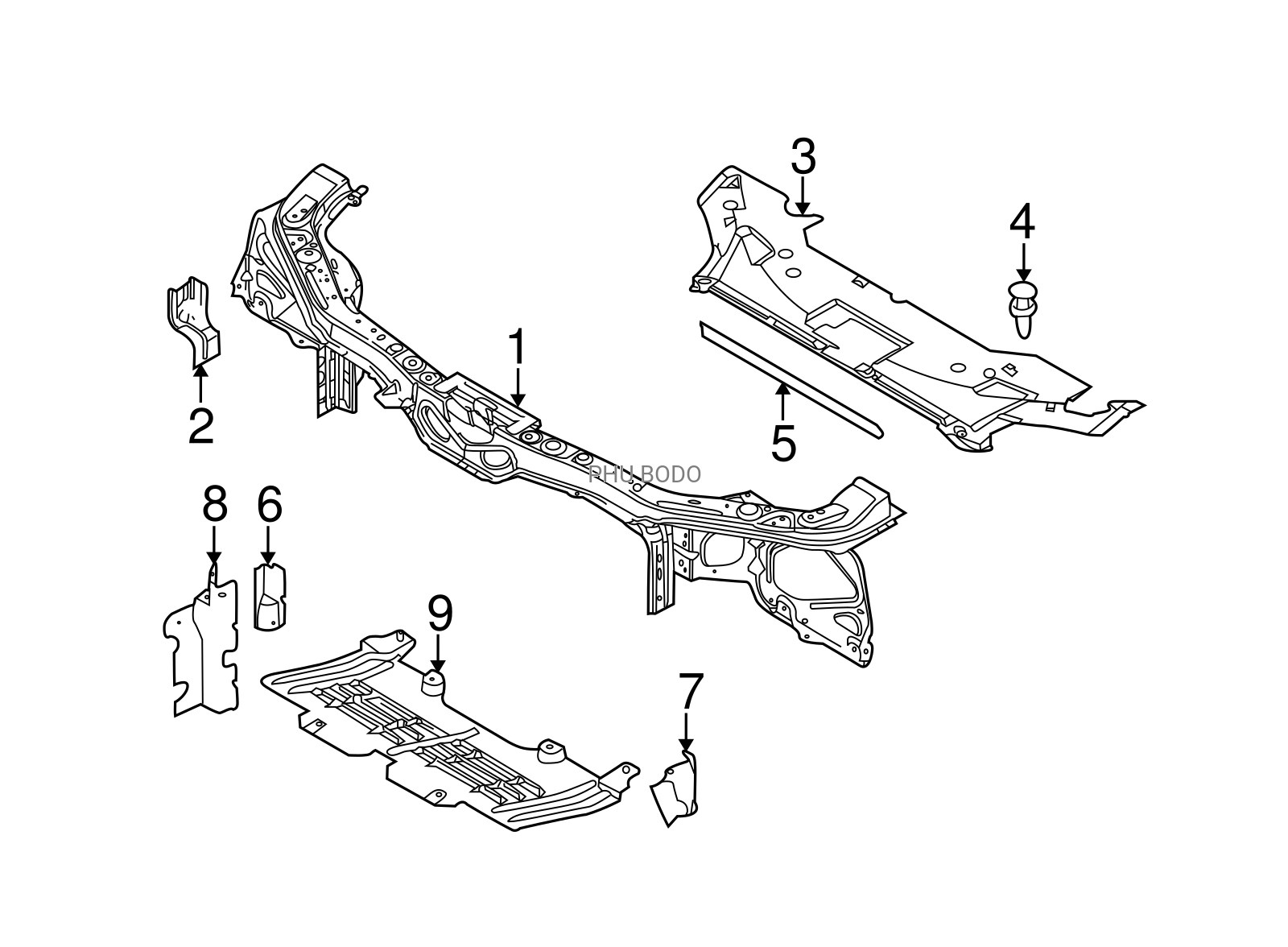 3
4
1
2
5
PHU BODO
8
6
9
7