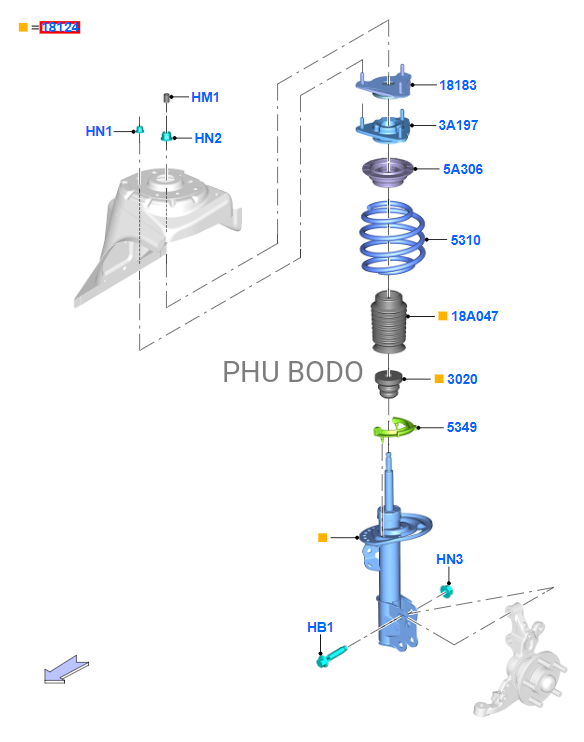 = 18124

HM1
HN1
HN2
18183
3A197
5A306
5310
18A047
PHU BODO
3020
5349
HN3
HB1