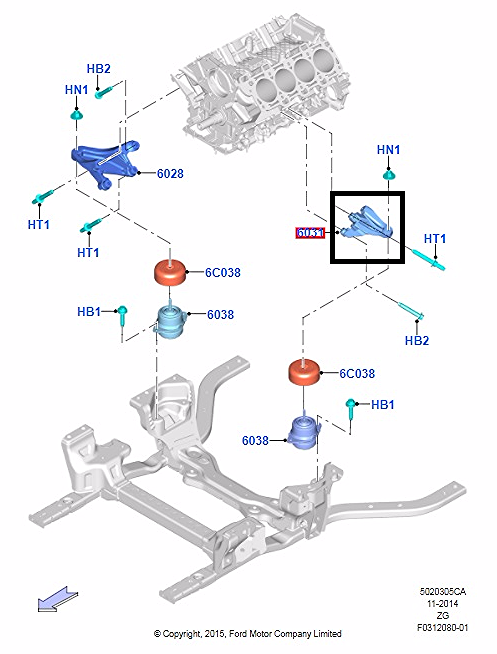 HB2
HN1
6028
HT1
HT1
HN1
6031
HT1
6C038
HB1
6038
HB2
6C038
HB1
6038

5020305CA
11-2014
ZG
F0312080-01

© Copyright, 2015, Ford Motor Company Limited