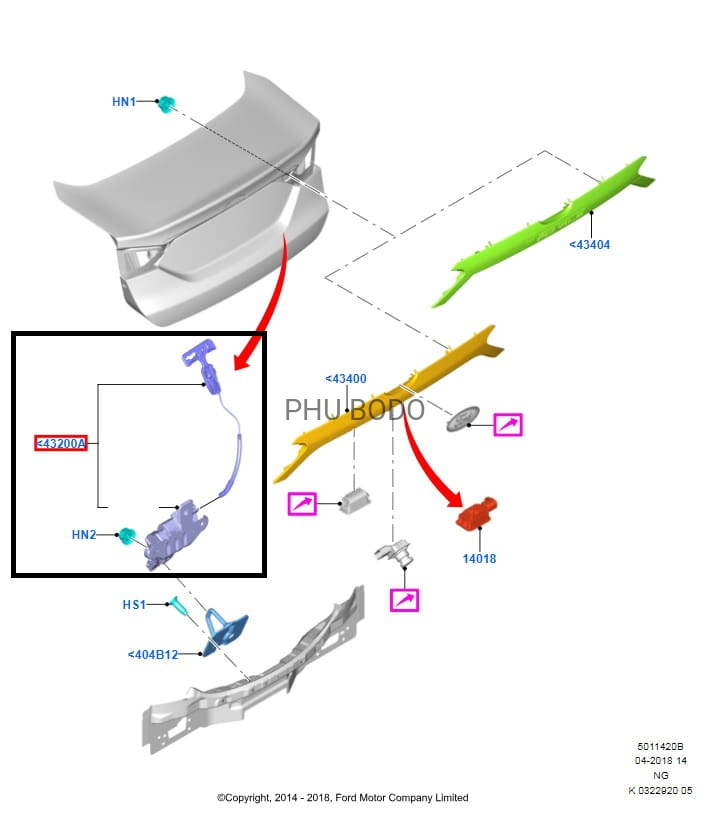 HN1

<43404

<43400

PHU BODO

<43200A

HN2

14018

HS1

<404B12

5011420B
04-2018 14
NG
K 0322920 05

©Copyright, 2014 - 2018, Ford Motor Company Limited