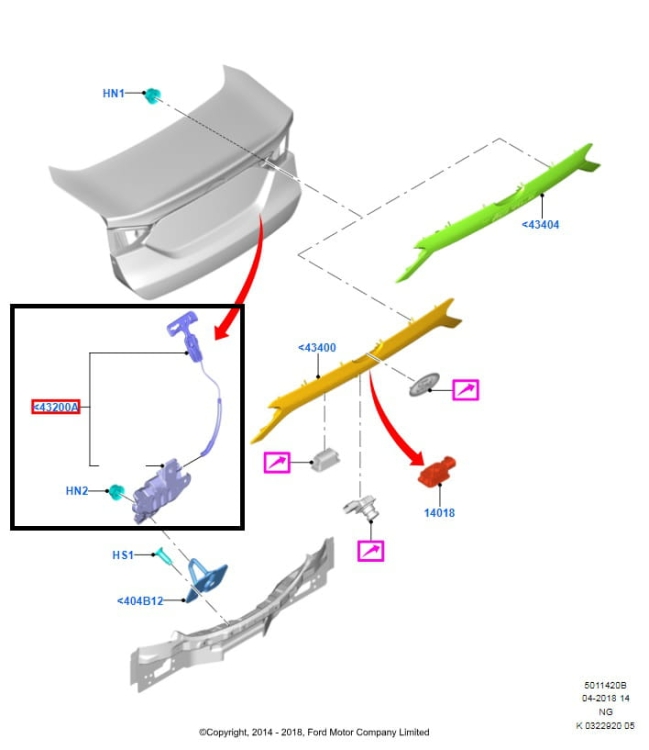 HN1

<43404

<43400

<43200A

HN2

14018

HS1

<404B12

5011420B
04-2018 14
NG
K 0322920 05

©Copyright, 2014 - 2018, Ford Motor Company Limited