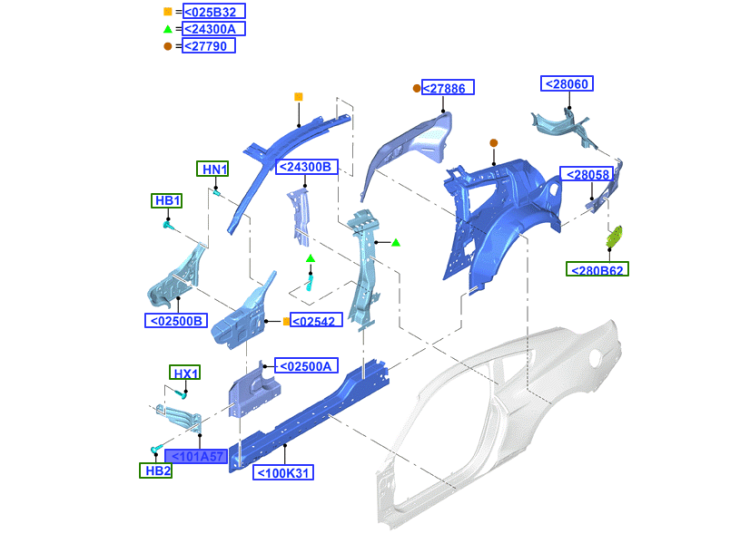 = <025B32
= <24300A
= <27790

<27886
<28060
HN1
<24300B
<28058
HB1
<280B62
<02500B
<02542
<02500A
HX1
<101A57
HB2
<100K31