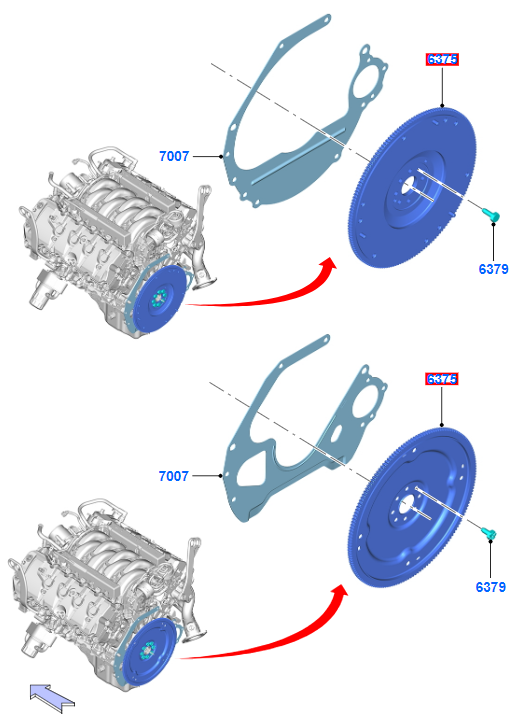 6375
7007
6379
6375
7007
6379