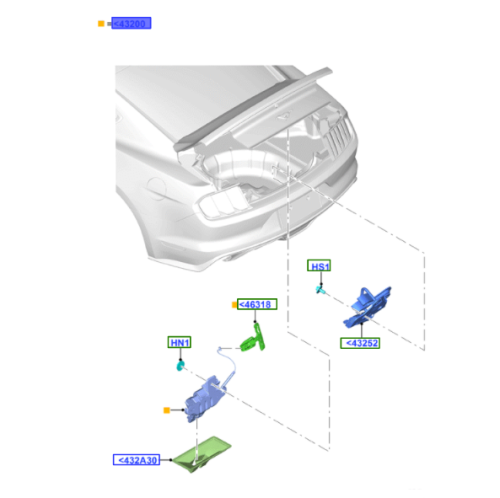 <43200

HS1

<46318

<43252

HN1

<432A30