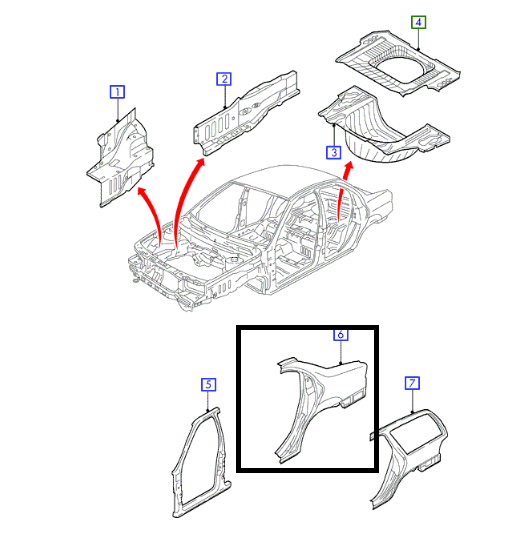 1
2
4
3
6
5
7