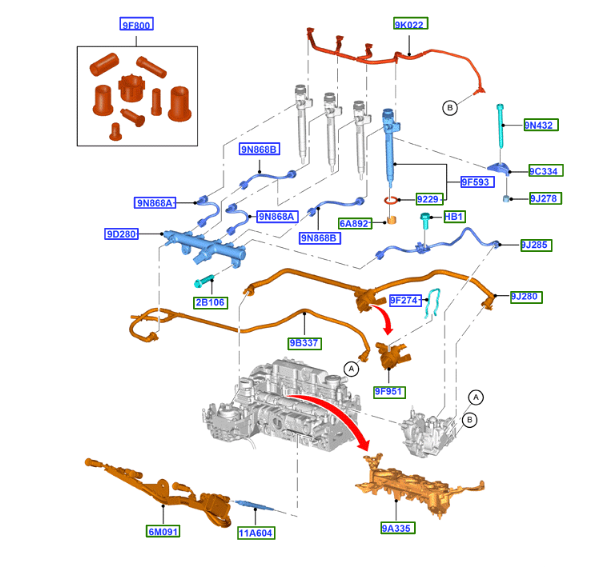 9F800
9K022
B
9N432
9N868B
9C334
9F593
9N868A
9229
9J278
9N868A
6A892
HB1
9D280
9N868B
9J285
2B106
9F274
9J280
9B337
A
9F951
A
B
6M091
11A604
9A335