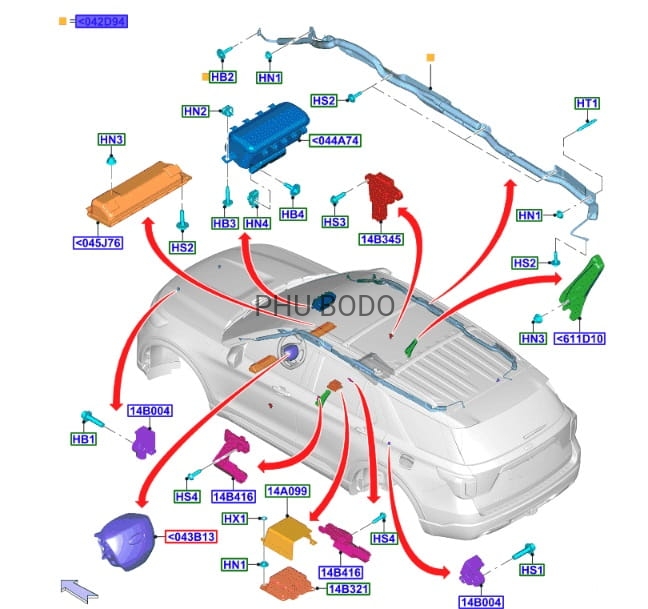 = <042D94

HB2
HN1
HS2
HT1
HN2
<044A74
HN3
HB3
HN4
HB4
HS3
14B345
HN1
<045J76
HS2
HS2
PHU BODO
HN3
<611D10
14B004
HB1
HS4
14B416
14A099
HX1
HS4
<043B13
HN1
14B416
14B321
HS1
14B004