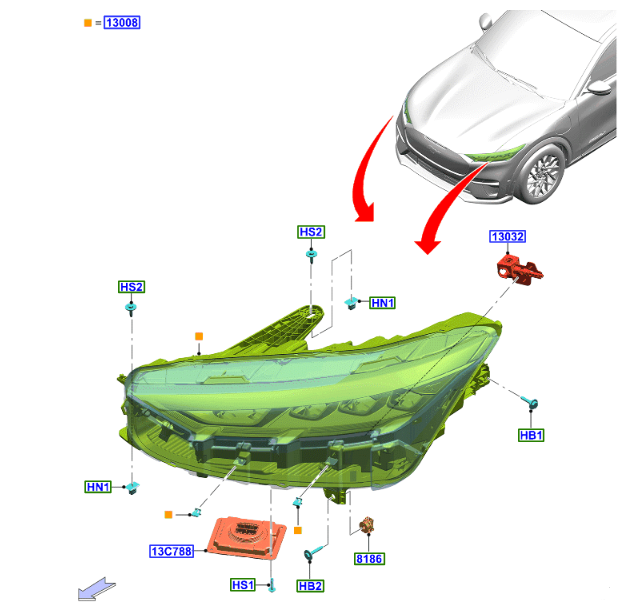 = 13008

HS2

13032

HS2

HN1

HB1

HN1

13C788

8186

HS1

HB2