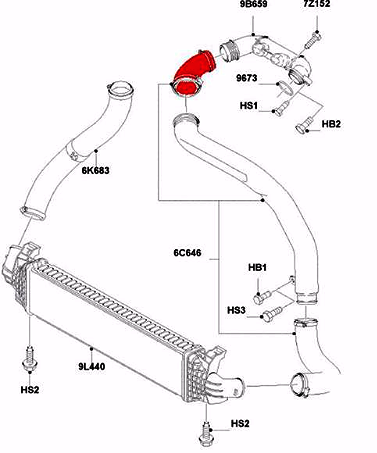 9B659
7Z152
9673
HS1
HB2
6K683
6C646
HB1
HS3
9L440
HS2
HS2