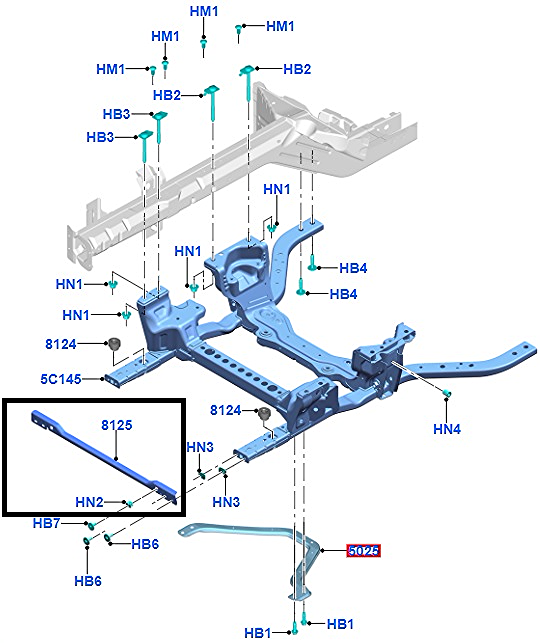 HM1
HM1
HM1
HM1
HB2
HB2
HB3
HB3
HN1
HN1
HB4
HB4
HN1
HN1
8124
5C145
8125
8124
HN4
HN3
HN3
HN2
HB7
HB6
HB6
5025
HB1
HB1