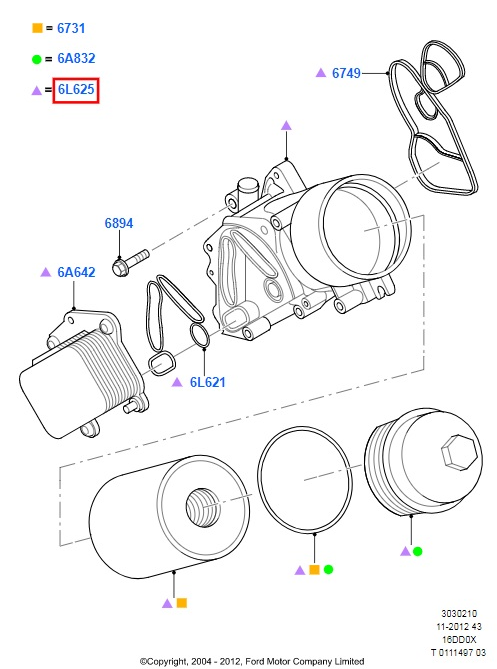 = 6731

= 6A832

= 6L625

6749

6894

6A642

6L621

3030210
11-2012 43
16DD0X
T 0111497 03

©Copyright, 2004 - 2012, Ford Motor Company Limited