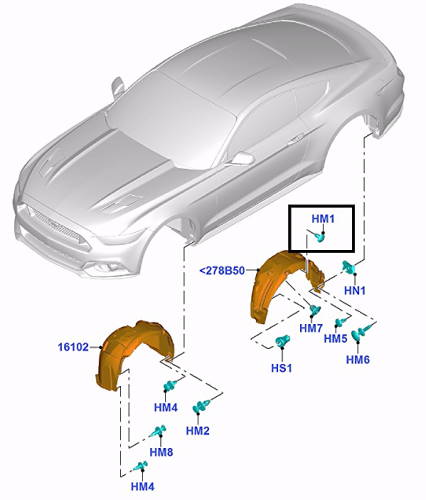 HM1

<278B50

HN1

HM7

HM5

HM6

HS1

16102

HM4

HM2

HM8

HM4